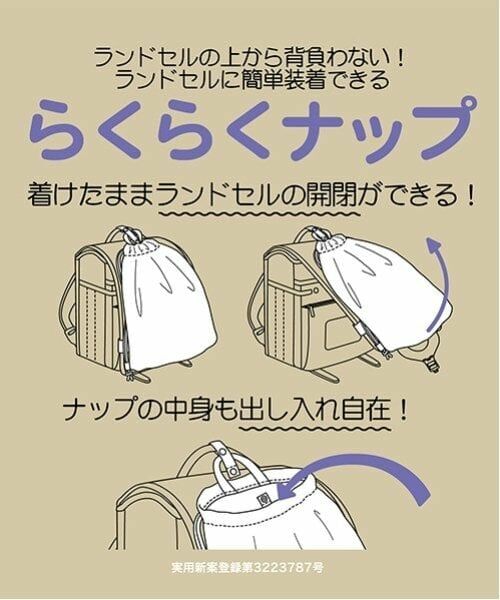 ランドセルの上から背負わない！
ランドセルに簡単装着できる

らくらくナップ

着けたままランドセルの開閉ができる！

ナップの中身も出し入れ自在！

実用新案登録第3223787号