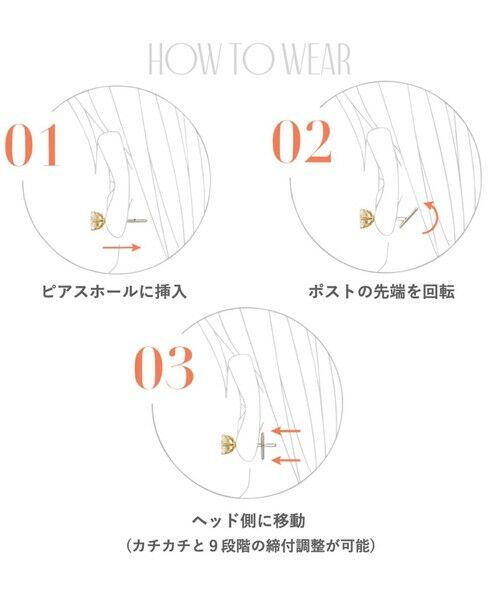 HOW TO WEAR

01

ピアスホールに挿入

02

ポストの先端を回転

03

ヘッド側に移動
（カチカチと９段階の締付調整が可能）