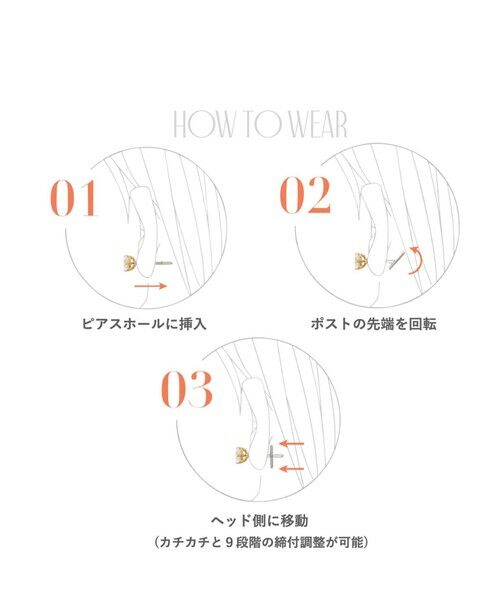 HOW TO WEAR

01

ピアスホールに挿入

02

ポストの先端を回転

03

ヘッド側に移動
（カチカチと９段階の締付調整が可能）