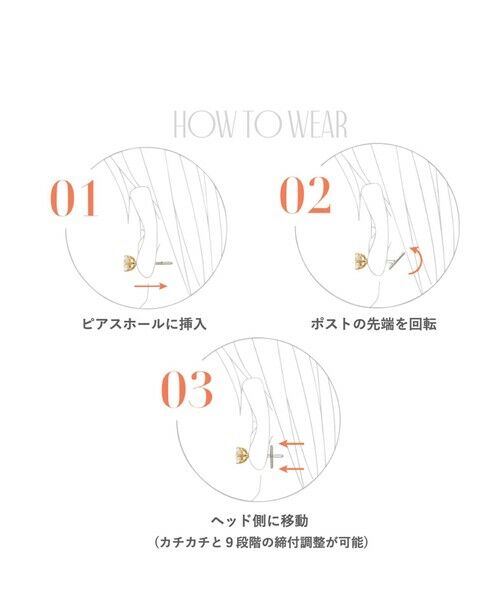 HOW TO WEAR

01

ピアスホールに挿入

02

ポストの先端を回転

03

ヘッド側に移動
（カチカチと９段階の締付調整が可能）