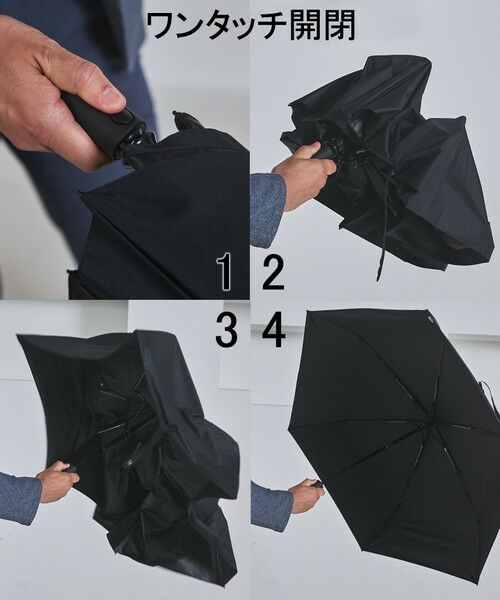 ワンタッチ開閉

1

2

3

4