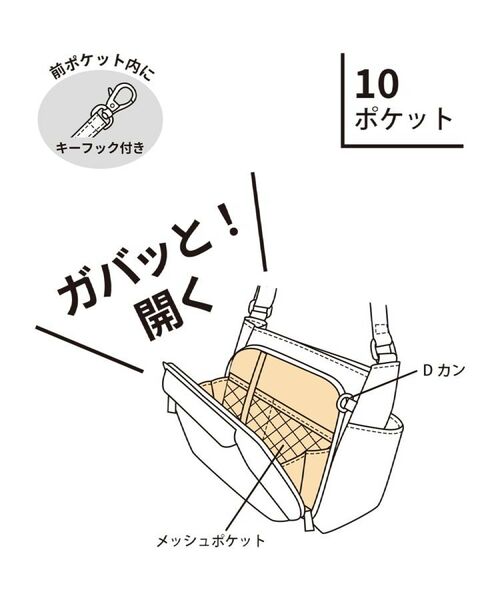 前ポケット内に

キーフック付き

10
ポケット

ガバッと！
開く

Dカン

メッシュポケット