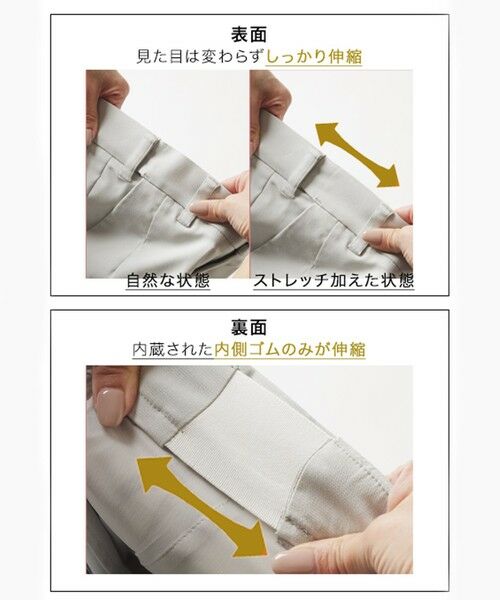 表面
見た目は変わらずしっかり伸縮

自然な状態

ストレッチ加えた状態

裏面
内蔵された内側ゴムのみが伸縮